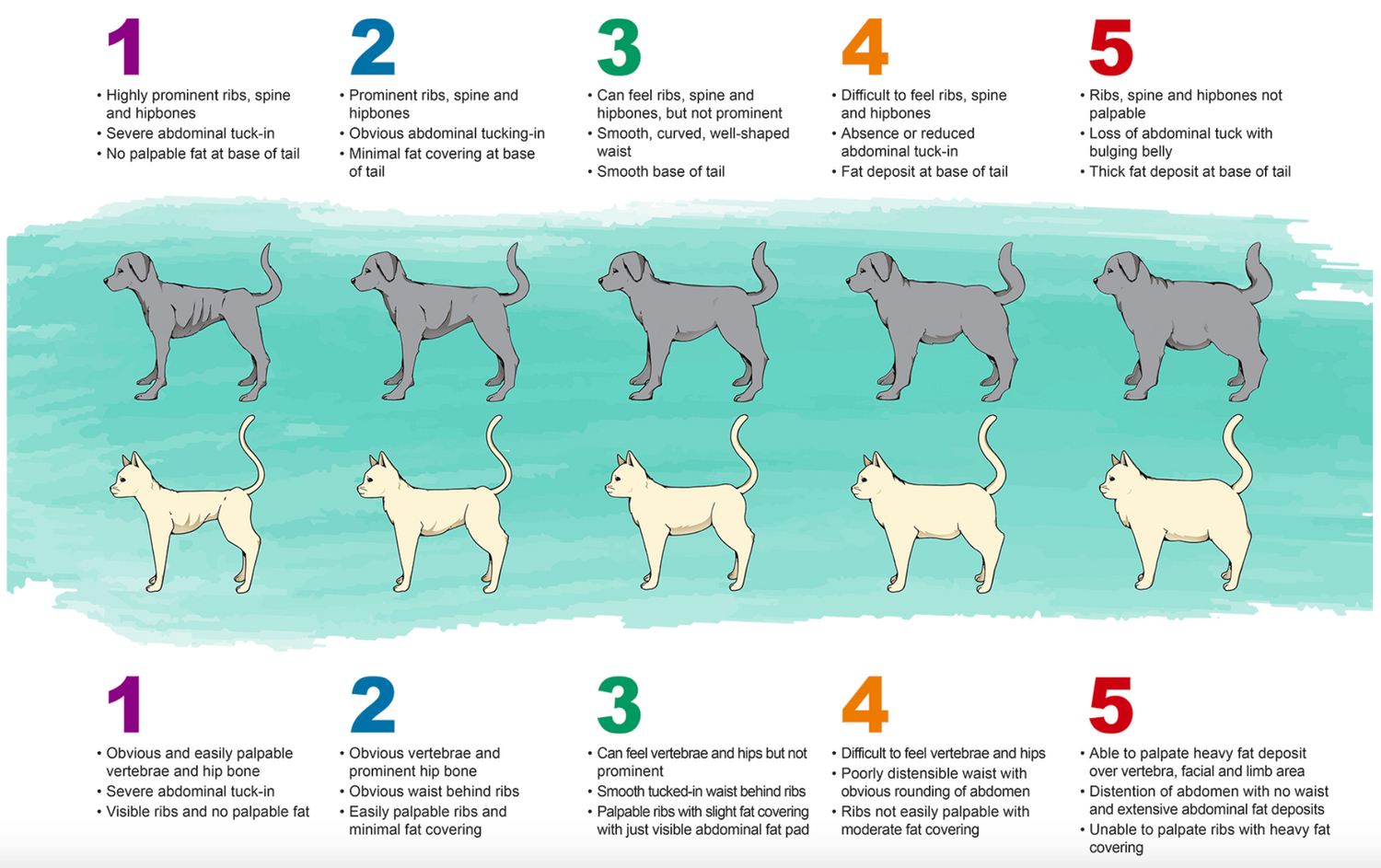 1

• Highly prominent ribs, spine and hipbones
• Severe abdominal tuck-in
• No palpable fat at base of tail

2

• Prominent ribs, spine and hipbones
• Obvious abdominal tucking-in
• Minimal fat covering at base of tail

3

• Can feel ribs, spine and hipbones, but not prominent
• Smooth, curved, well-shaped waist
• Smooth base of tail

4

• Difficult to feel ribs, spine and hipbones
• Absence or reduced abdominal tuck-in
• Fat deposit at base of tail

5

• Ribs, spine and hipbones not palpable
• Loss of abdominal tuck with bulging belly
• Thick fat deposit at base of tail

1

• Obvious and easily palpable vertebrae and hip bone
• Severe abdominal tuck-in
• Visible ribs and no palpable fat

2

• Obvious vertebrae and prominent hip bone
• Obvious waist behind ribs
• Easily palpable ribs and minimal fat covering

3

• Can feel vertebrae and hips but not prominent
• Smooth tucked-in waist behind ribs
• Palpable ribs with slight fat covering with just visible abdominal fat pad

4

• Difficult to feel vertebrae and hips
• Poorly distensible waist with obvious rounding of abdomen
• Ribs not easily palpable with moderate fat covering

5

• Able to palpate heavy fat deposit over vertebra, facial and limb area
• Distention of abdomen with no waist and extensive abdominal fat deposits
• Unable to palpate ribs with heavy fat covering